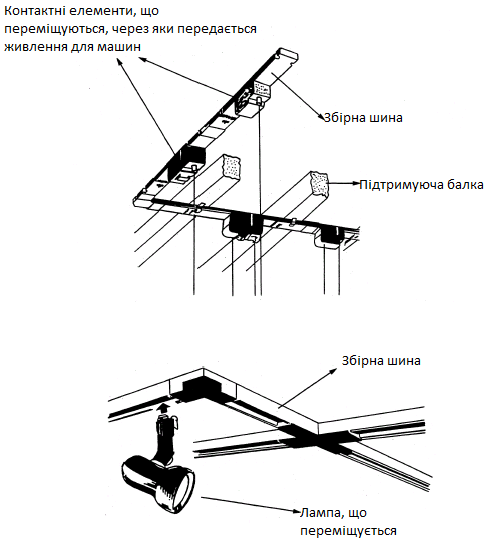 Контактні елементи, що переміщуються, через яки передається живлення для машин

Збірна шина

Підтримуюча балка

Збірна шина

Лампа, що переміщується